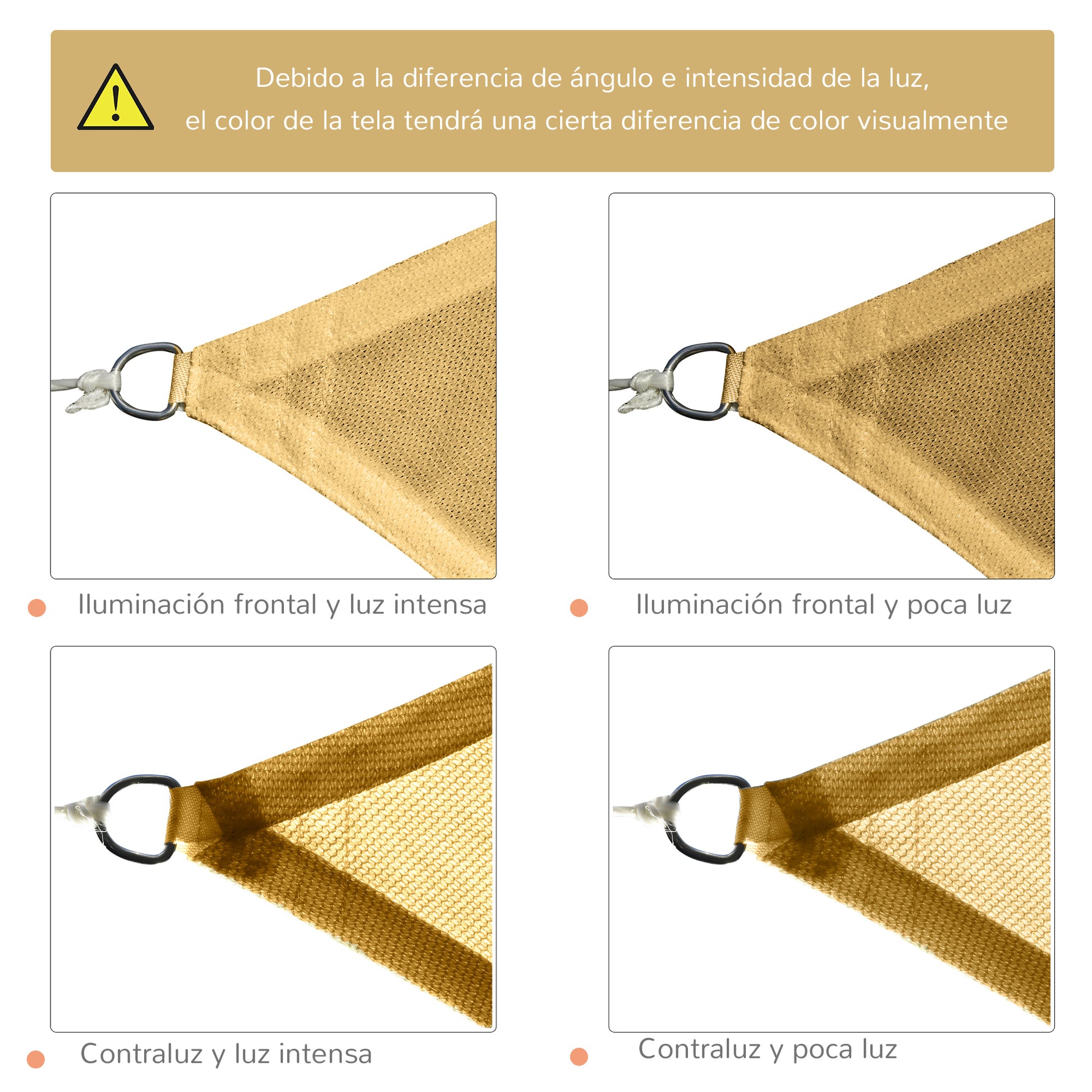 Debido a la diferencia de ángulo e intensidad de la luz, el color de la tela tendrá una cierta diferencia de color visualmente

Iluminación frontal y luz intensa

Iluminación frontal y poca luz

Contraluz y luz intensa

Contraluz y poca luz