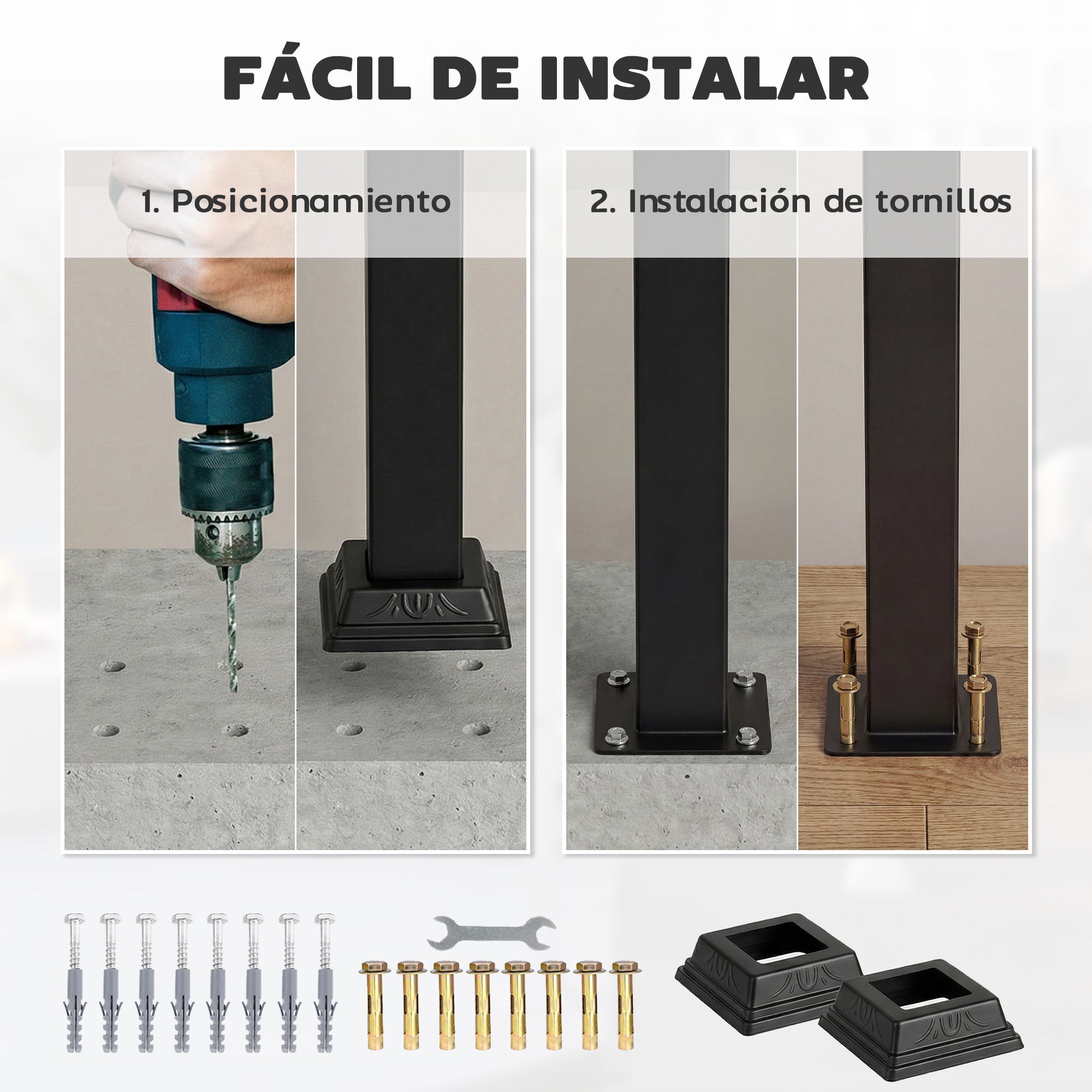 FÁCIL DE INSTALAR

1. Posicionamiento

2. Instalación de tornillos